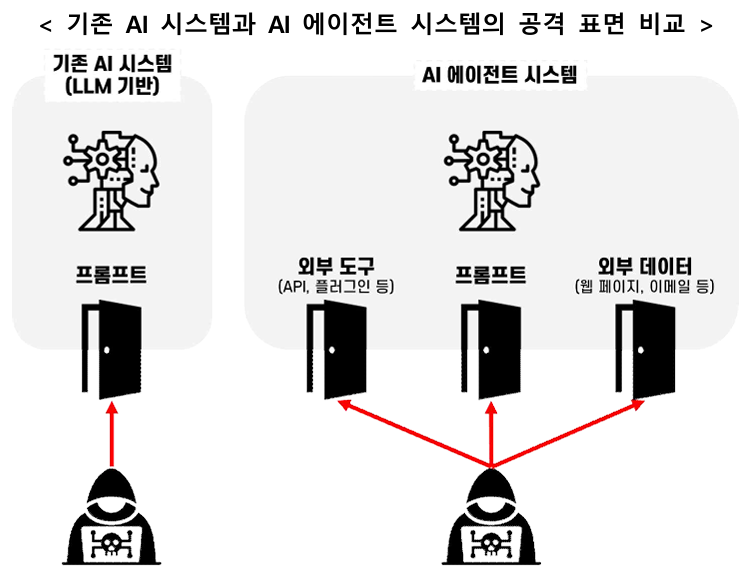 < 기존 AI 시스템과 AI 에이전트 시스템의 공격 표면 비교 >

기존 AI 시스템
(LLM 기반)

프롬프트

AI 에이전트 시스템

외부 도구
(API, 플러그인 등)

프롬프트

외부 데이터
(웹 페이지, 이메일 등)