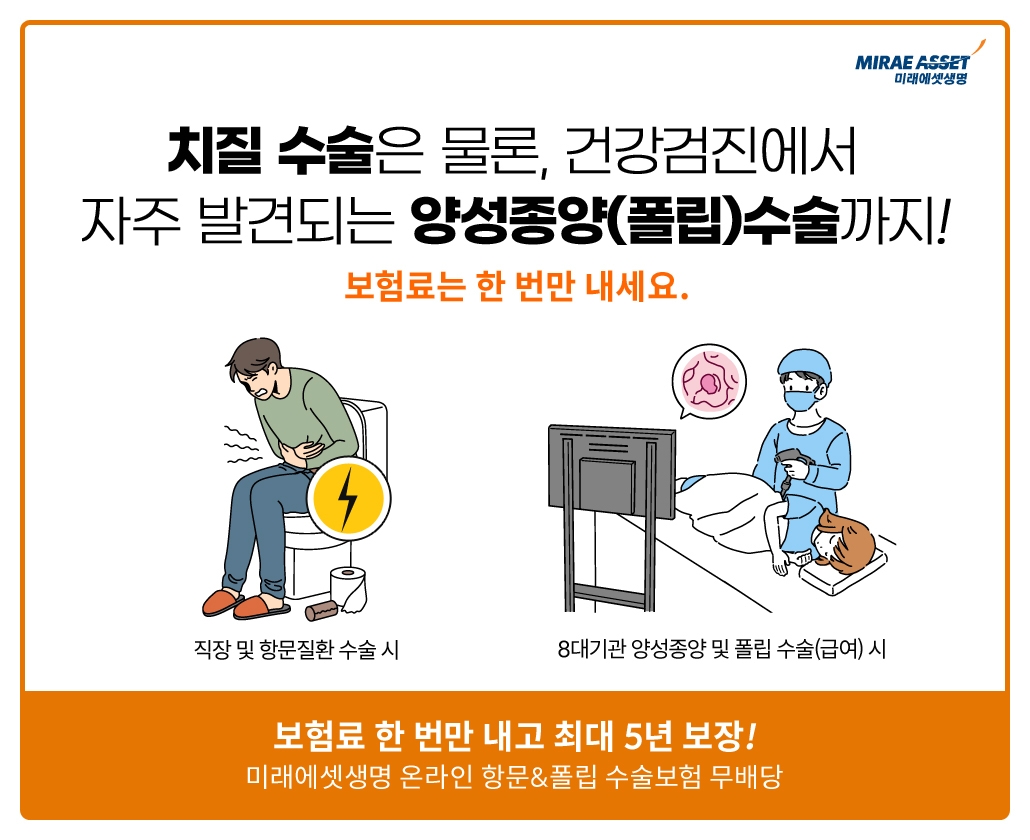 MIRAE ASSET
미래에셋생명

치질 수술은 물론, 건강검진에서 자주 발견되는 양성종양(폴립)수술까지!

보험료는 한 번만 내세요.

직장 및 항문질환 수술 시

8대기관 양성종양 및 폴립 수술(급여) 시

보험료 한 번만 내고 최대 5년 보장!
미래에셋생명 온라인 항문&폴립 수술보험 무배당