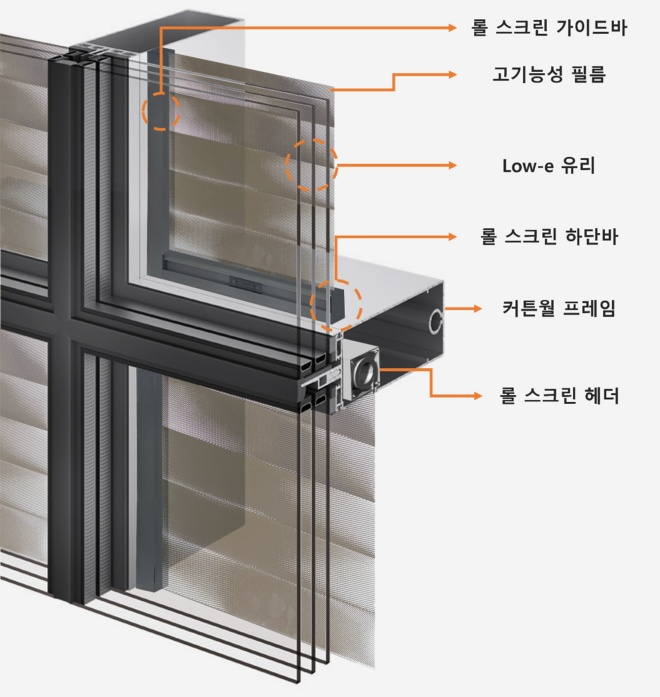 롤 스크린 가이드바

고기능성 필름

Low-e 유리

롤 스크린 하단바

커튼월 프레임

롤 스크린 헤더