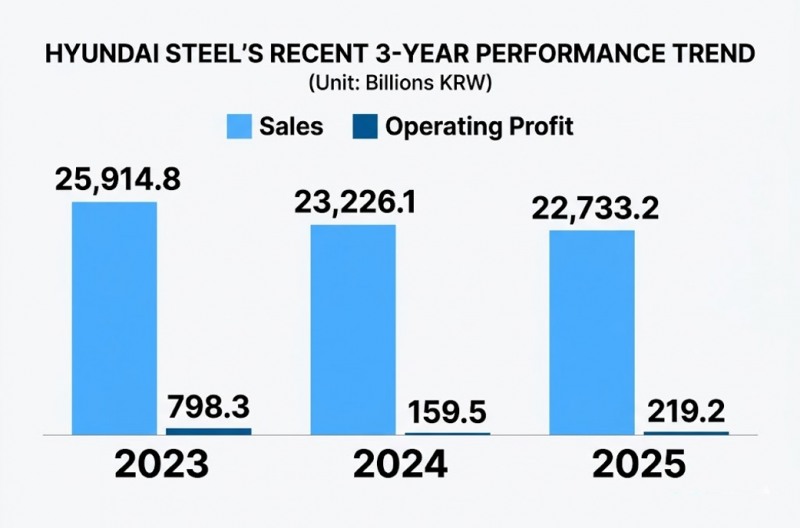 HYUNDAI STEEL'S RECENT 3-YEAR PERFORMANCE TREND
(Unit: Billions KRW)

Sales Operating Profit

25,914.8
798.3
2023

23,226.1
159.5
2024

22,733.2
219.2
2025