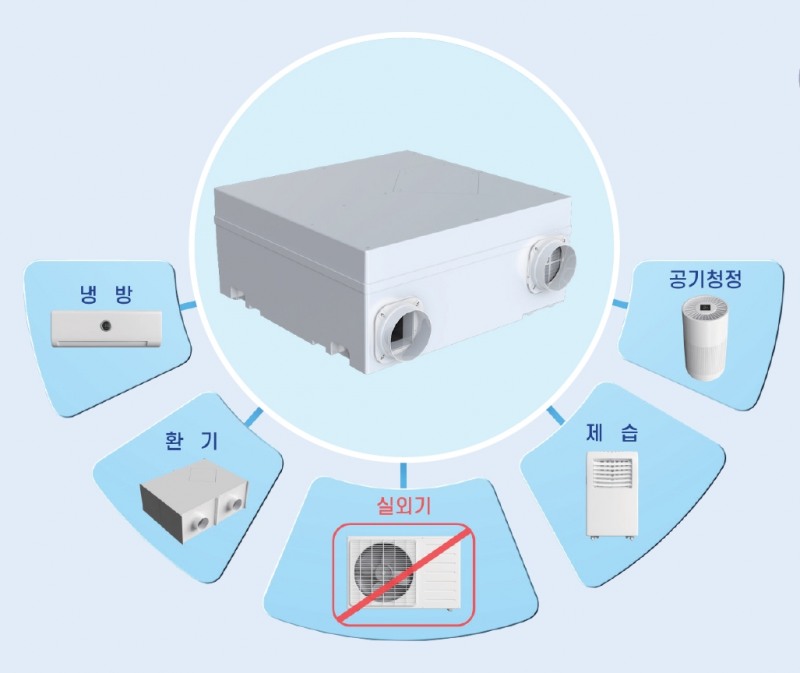 냉 방

환 기

실외기

제 습

공기청정