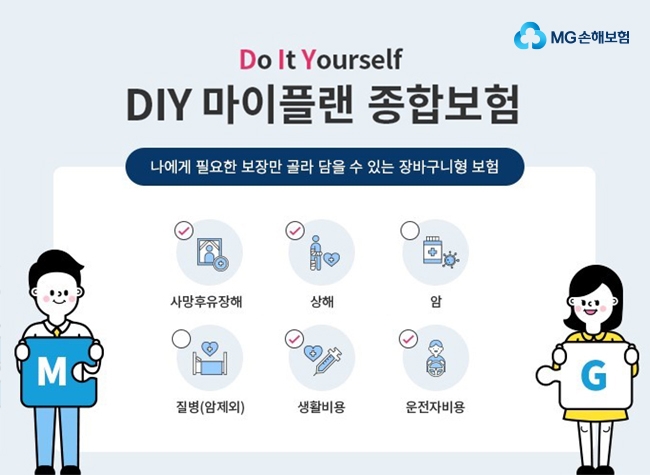 MG손해보험

Do It Yourself

DIY 마이플랜 종합보험

나에게 필요한 보장만 골라 담을 수 있는 장바구니형 보험

사망후유장해

상해

암

질병(암제외)

생활비용

운전자비용

M

G