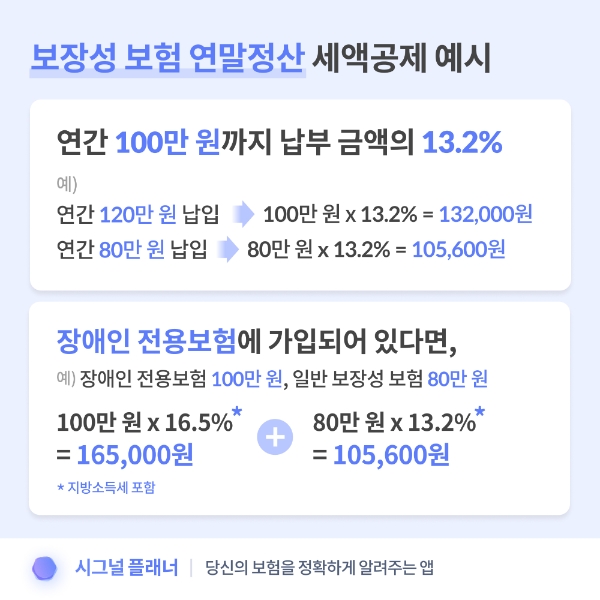 보장성 보험 연말정산 세액공제 예시

연간 100만 원까지 납부 금액의 13.2%

예)
연간 120만 원 납입 100만 원 x 13.2% = 132,000원
연간 80만 원 납입 80만 원 x 13.2% = 105,600원

장애인 전용보험에 가입되어 있다면,

예) 장애인 전용보험 100만 원, 일반 보장성 보험 80만 원

100만 원 x 16.5%*
= 165,000원

+

80만 원 x 13.2%*
= 105,600원

* 지방소득세 포함

시그널 플래너 | 당신의 보험을 정확하게 알려주는 앱